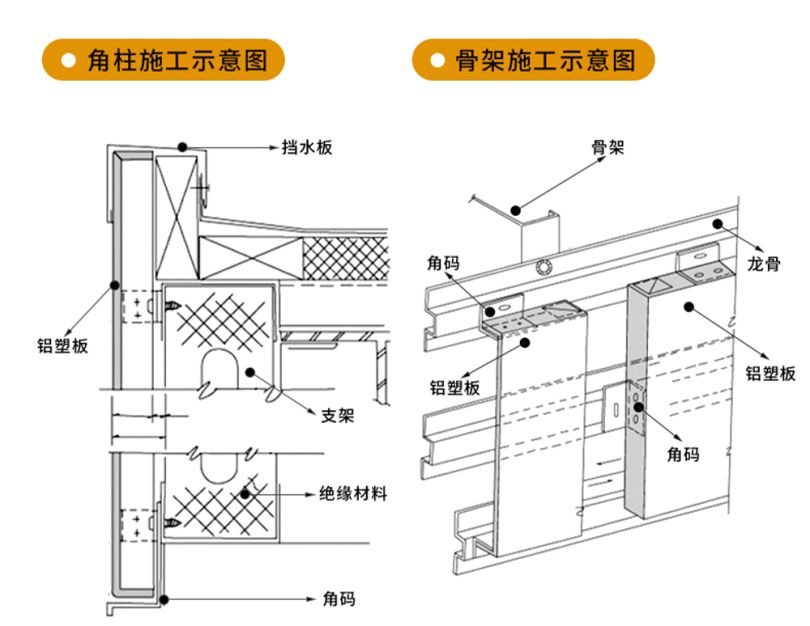 角柱施工示意图

挡水板

铝塑板

支架

绝缘材料

角码

骨架施工示意图

骨架

角码

龙骨

铝塑板

铝塑板

角码