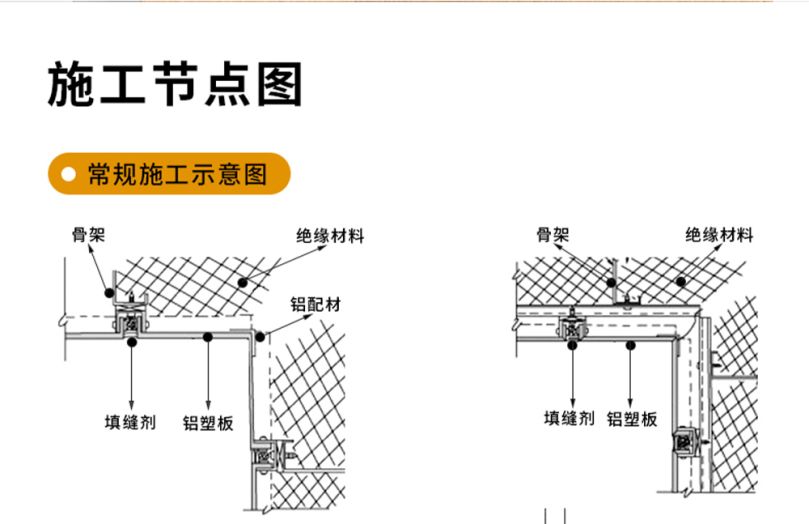 施工节点图

常规施工示意图

骨架

绝缘材料

铝配材

填缝剂

铝塑板

骨架

绝缘材料

填缝剂

铝塑板